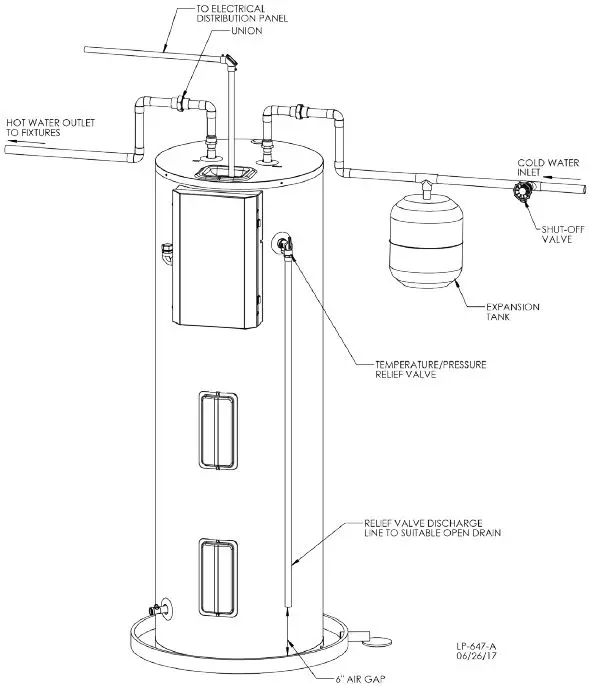 TO ELECTRICAL DISTRIBUTION PANEL

UNION

HOT WATER OUTLET TO FIXTURES

COLD WATER INLET

SHUT-OFF VALVE

EXPANSION TANK

TEMPERATURE/PRESSURE RELIEF VALVE

RELIEF VALVE DISCHARGE LINE TO SUITABLE OPEN DRAIN

6" AIR GAP

LP-647-A
06/26/17