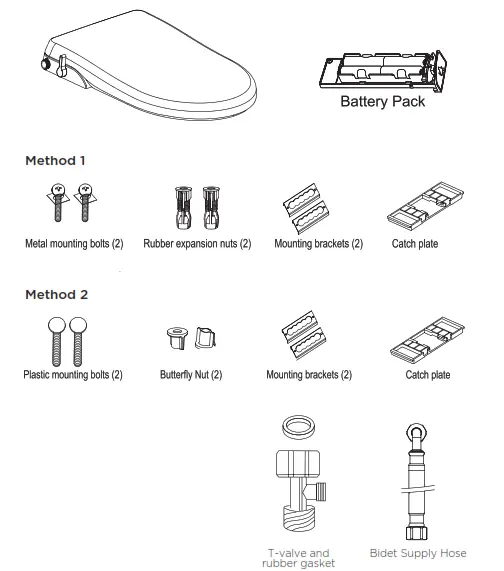 Battery Pack

Method 1

Metal mounting bolts (2)

Rubber expansion nuts (2)

Mounting brackets (2)

Catch plate

Method 2

Plastic mounting bolts (2)

Butterfly Nut (2)

Mounting brackets (2)

Catch plate

T-valve and rubber gasket

Bidet Supply Hose