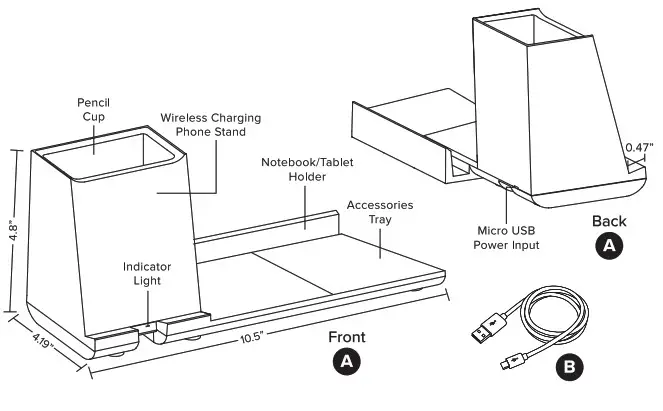 Pencil Cup

Wireless Charging Phone Stand

Notebook/Tablet Holder

Accessories Tray

Indicator Light

4.8"

4.19"

10.5"

Front

A

0.47"

Micro USB Power Input

Back

A

B