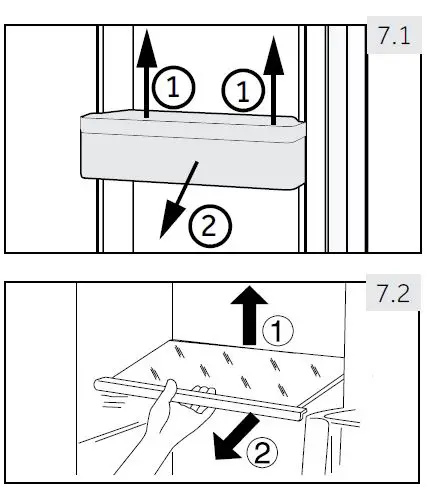 7.1

1 1

2

7.2

1

2