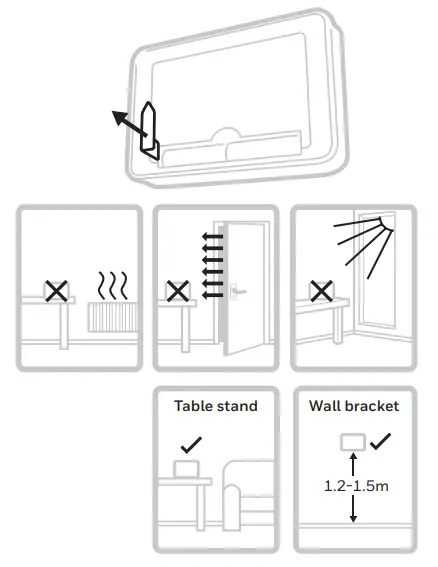 Table stand

Wall bracket

1.2-1.5m