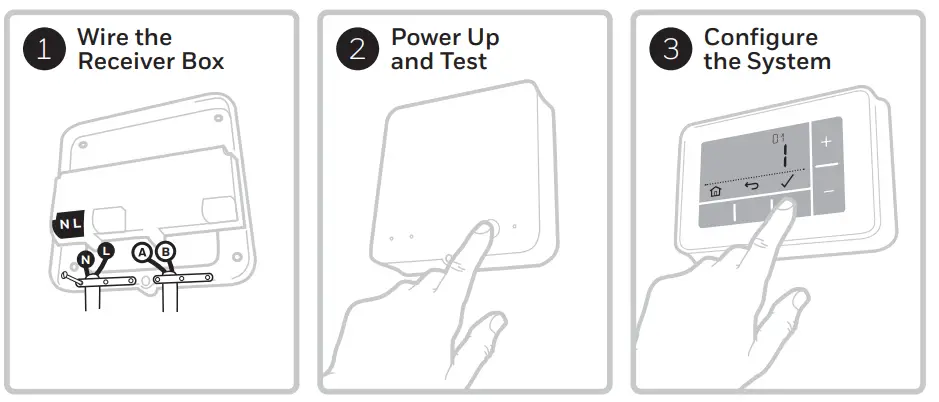 1 Wire the Receiver Box

N L

N L A B

2 Power Up and Test

3 Configure the System

01

1

+

−