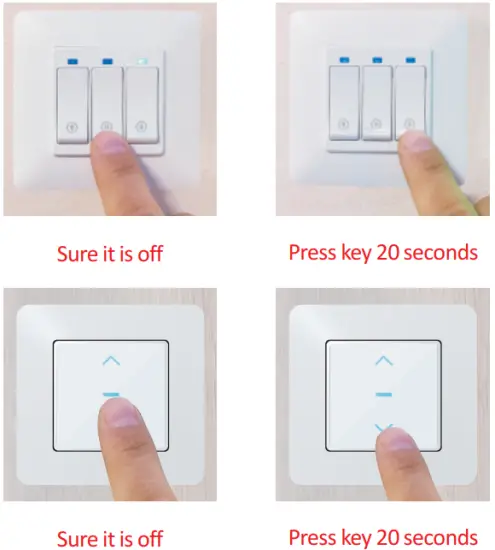 Sure it is off

Press key 20 seconds

Sure it is off

Press key 20 seconds