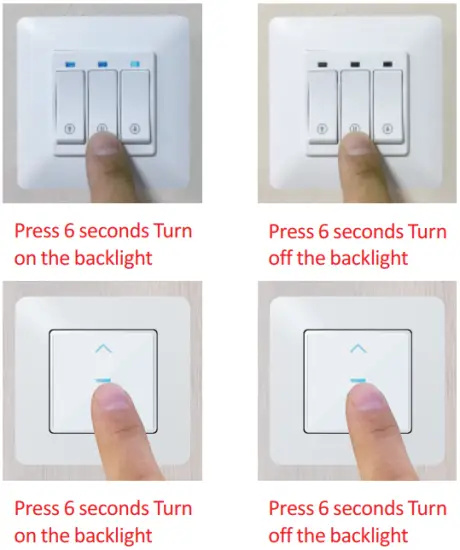 Press 6 seconds Turn on the backlight

Press 6 seconds Turn off the backlight

Press 6 seconds Turn on the backlight

Press 6 seconds Turn off the backlight