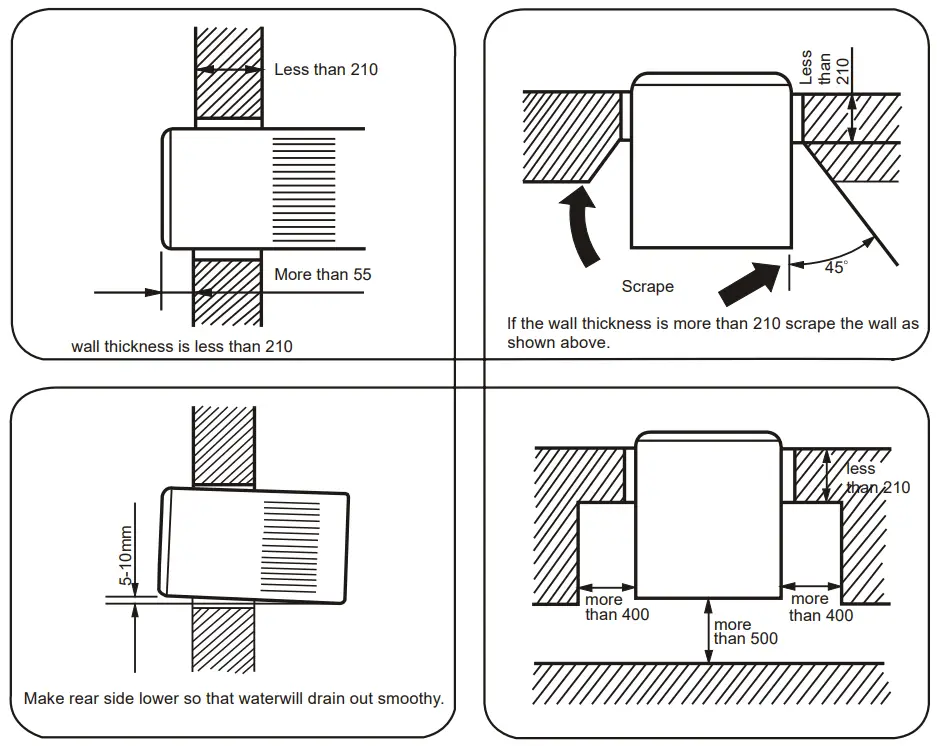 Less than 210

More than 55

wall thickness is less than 210

Less than 210

45°

Scrape

If the wall thickness is more than 210 scrape the wall as shown above.

5-10mm

Make rear side lower so that waterwill drain out smoothy.

less than 210

more than 400

more than 400

more than 500