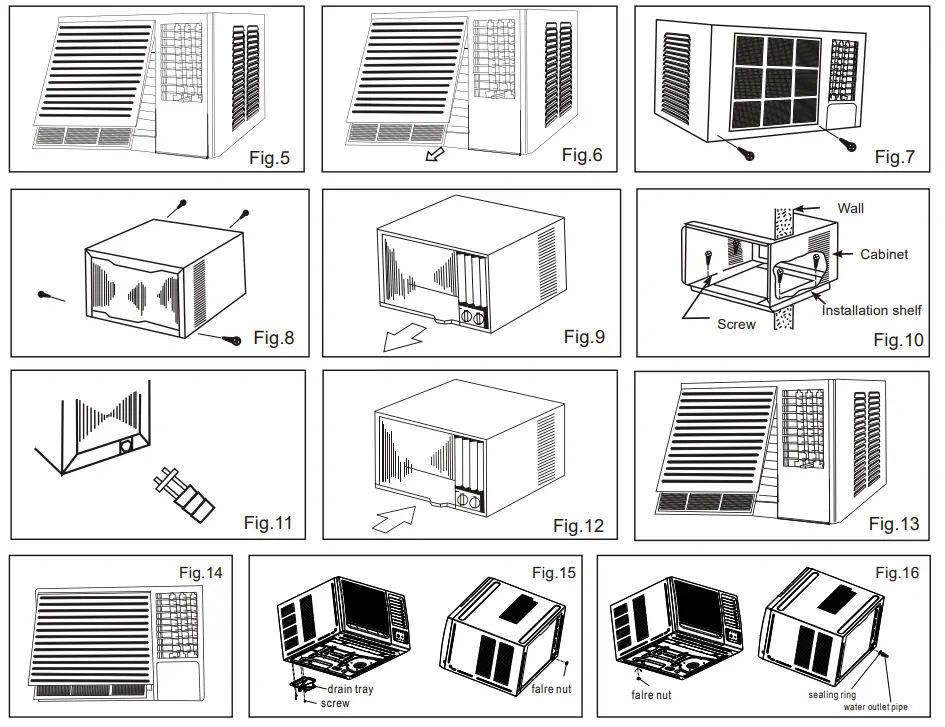 Fig.5

Fig.6

Fig.7

Fig.8

Fig.9

Wall
Cabinet
Installation shelf
Screw
Fig.10

Fig.11

Fig.12

Fig.13

Fig.14

Fig.15
drain tray
screw
falre nut

Fig.16
falre nut
sealing ring
water outlet pipe