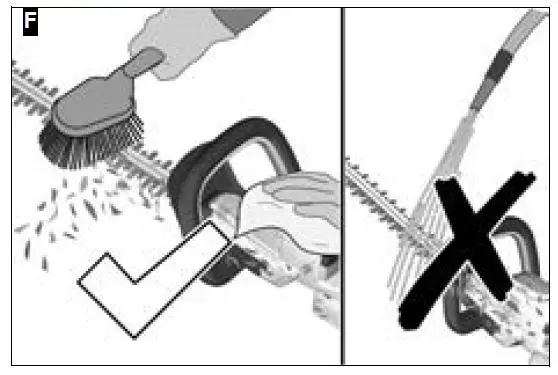 F