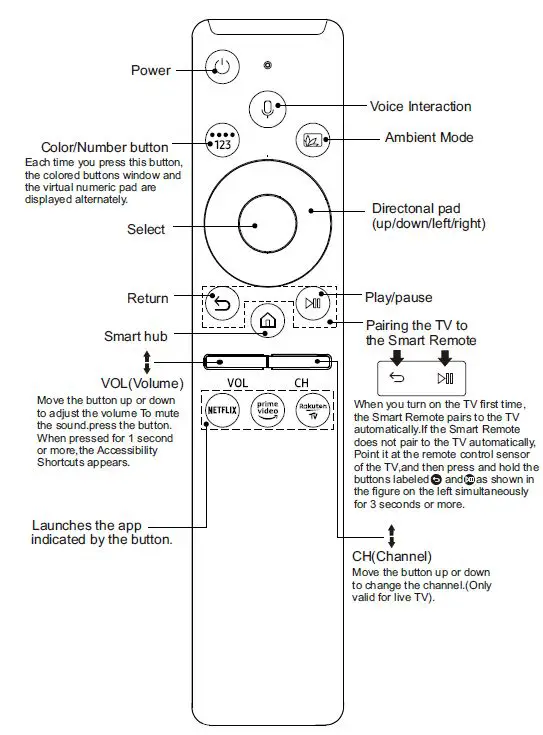 Power

Voice Interaction

Color/Number button
Each time you press this button, the colored buttons window and the virtual numeric pad are displayed alternately.

123

Ambient Mode

Directonal pad (up/down/left/right)

Select

Return

Play/pause

Smart hub

Pairing the TV to the Smart Remote

VOL(Volume)
Move the button up or down to adjust the volume To mute the sound.press the button. When pressed for 1 second or more,the Accessibility Shortcuts appears.

VOL

CH

NETFLIX

prime video

Rakuten TV

When you turn on the TV first time, the Smart Remote pairs to the TV automatically.If the Smart Remote does not pair to the TV automatically, Point it at the remote control sensor of the TV,and then press and hold the buttons labeled and as shown in the figure on the left simultaneously for 3 seconds or more.

Launches the app indicated by the button.

CH(Channel)
Move the button up or down to change the channel.(Only valid for live TV).