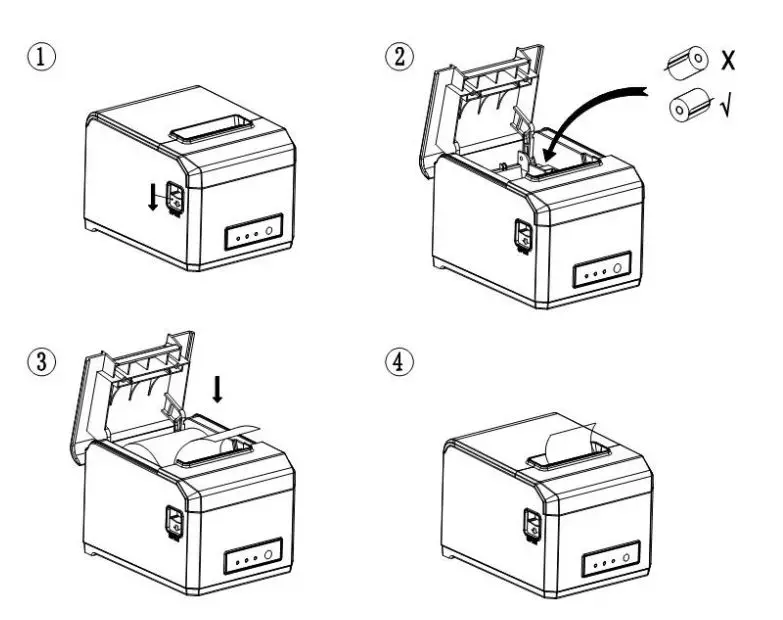 ①

②

X

√

③

④