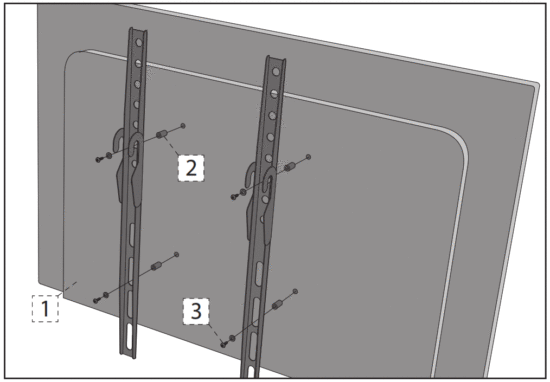 2

1

3