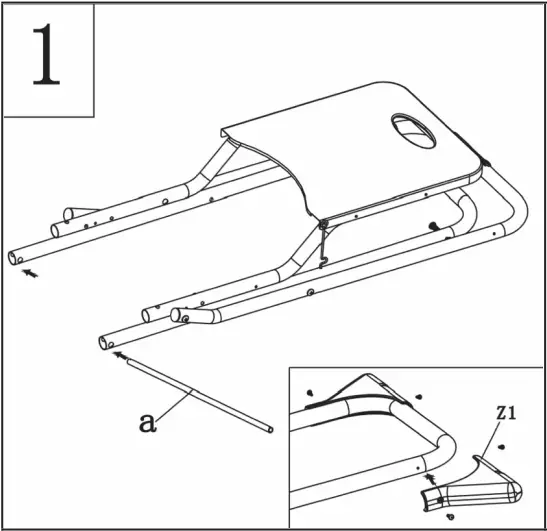 1

a

Z1