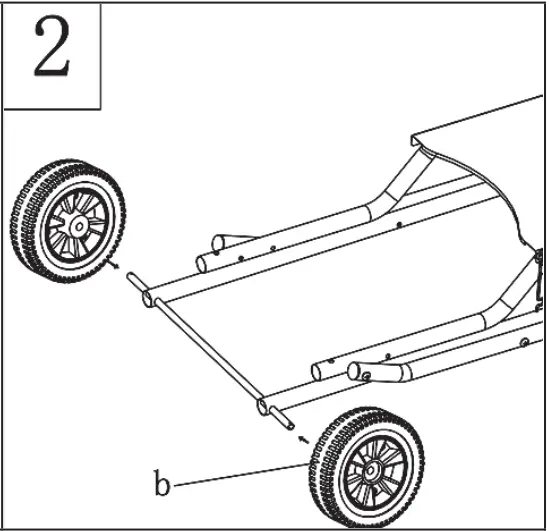 2

b