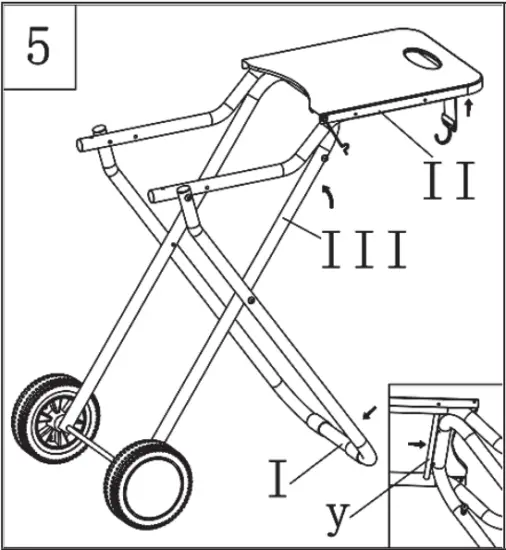 5

II

III

I

y