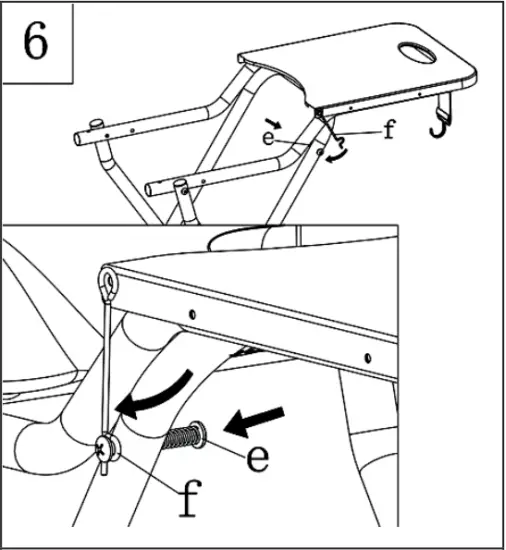 6

e

f

e

f