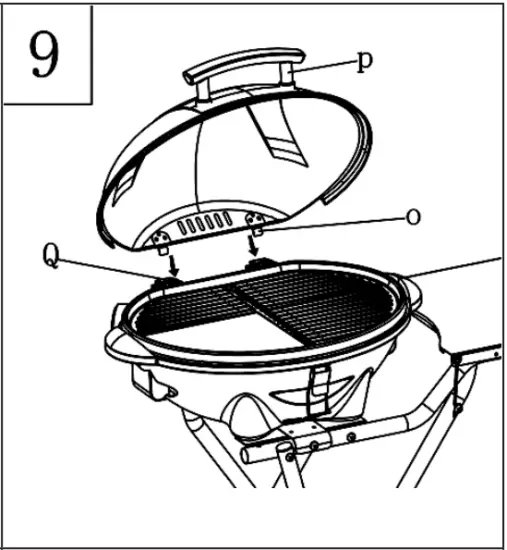 9

p

o

Q