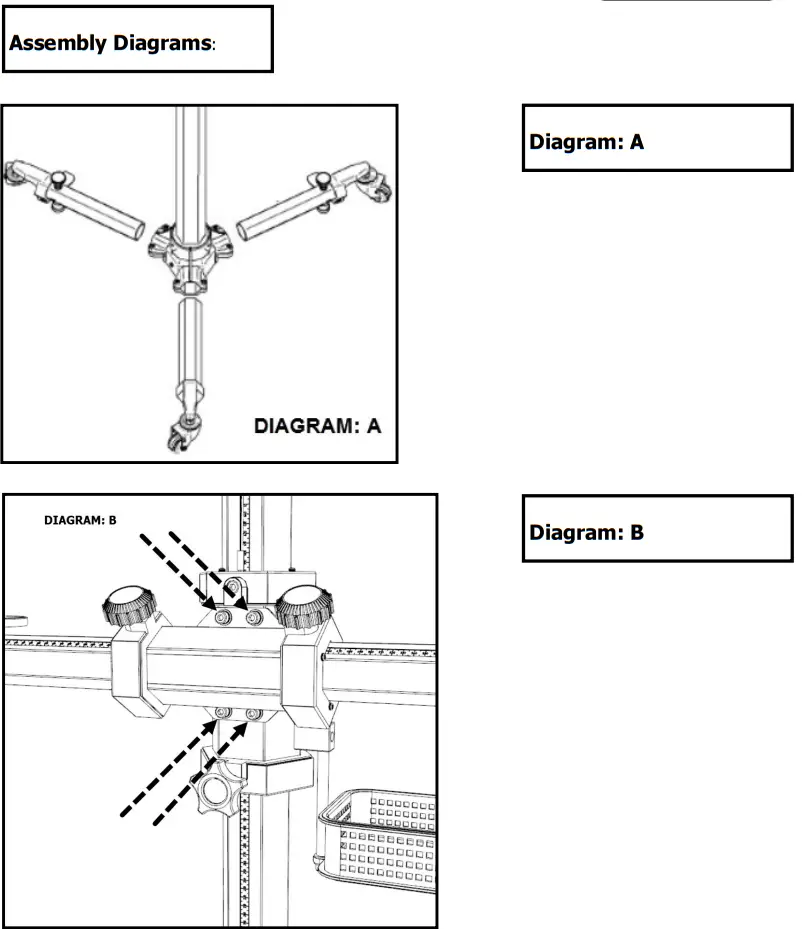 Assembly Diagrams:

DIAGRAM: A

Diagram: A

DIAGRAM: B

Diagram: B