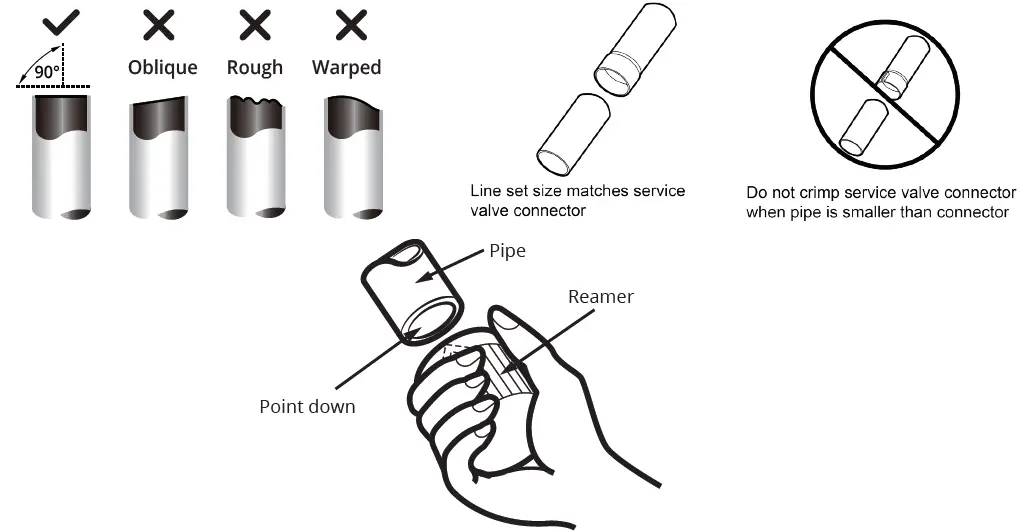 90°

Oblique

Rough

Warped

Line set size matches service valve connector

Do not crimp service valve connector when pipe is smaller than connector

Pipe

Reamer

Point down