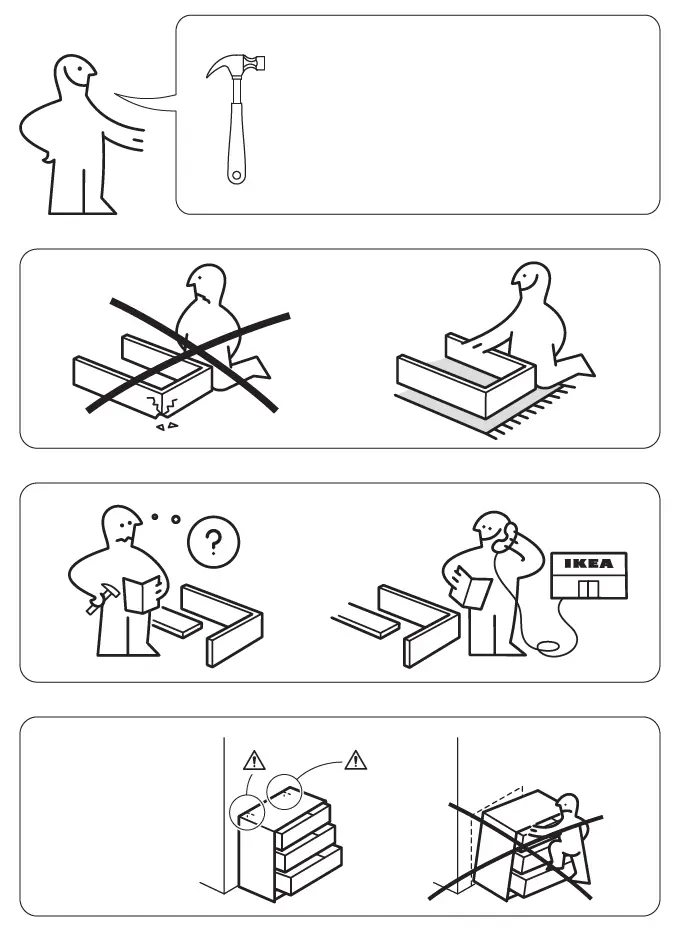 ?

IKEA