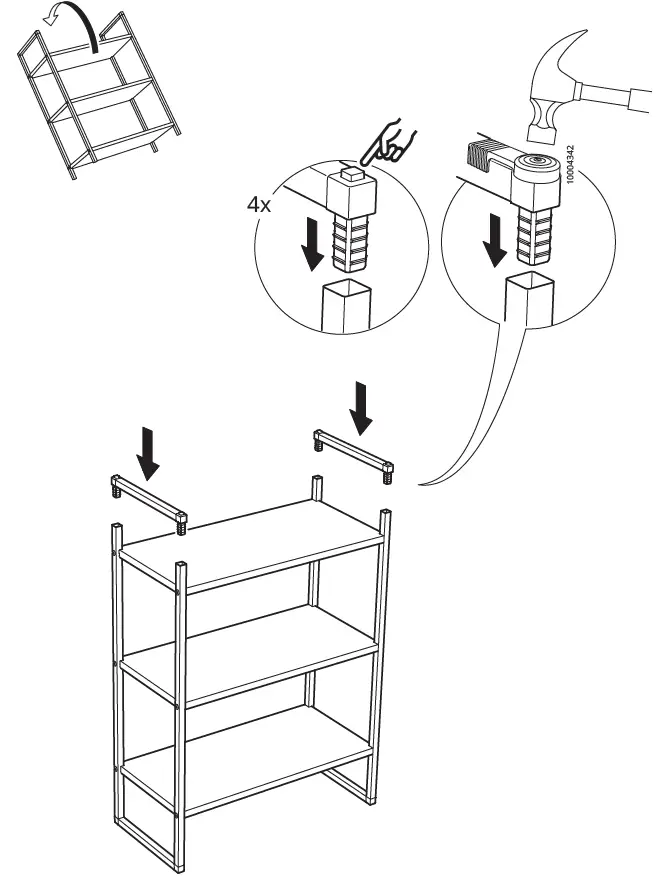 4x

10004342