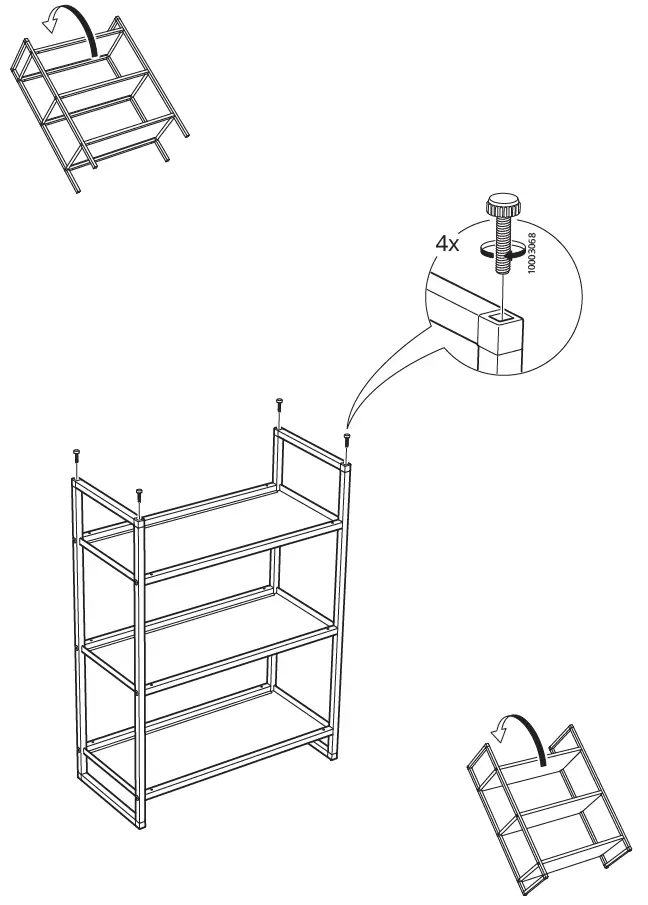 4x

10003068