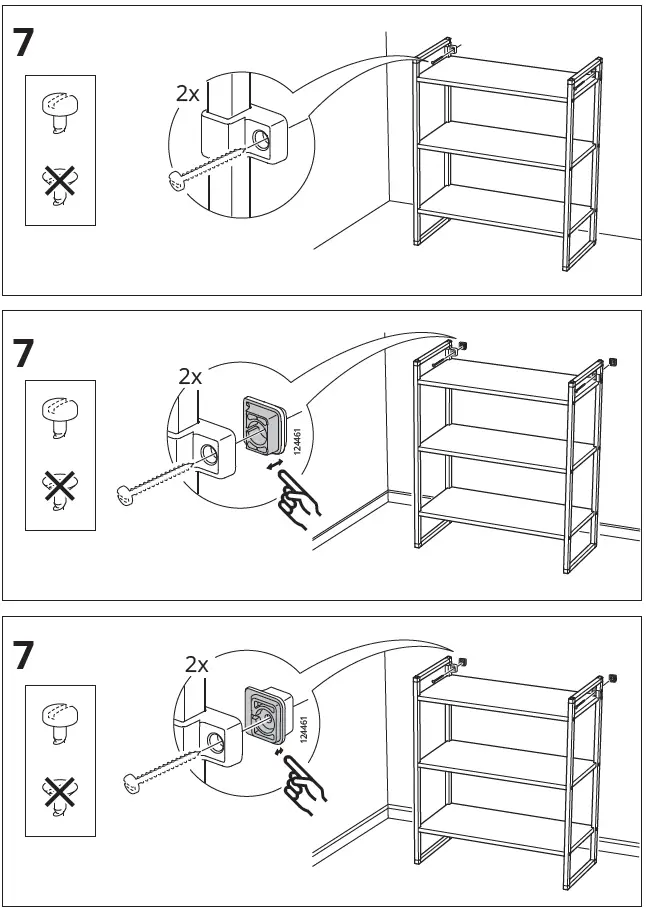 7

2x

7

2x

124461

7

2x

124461