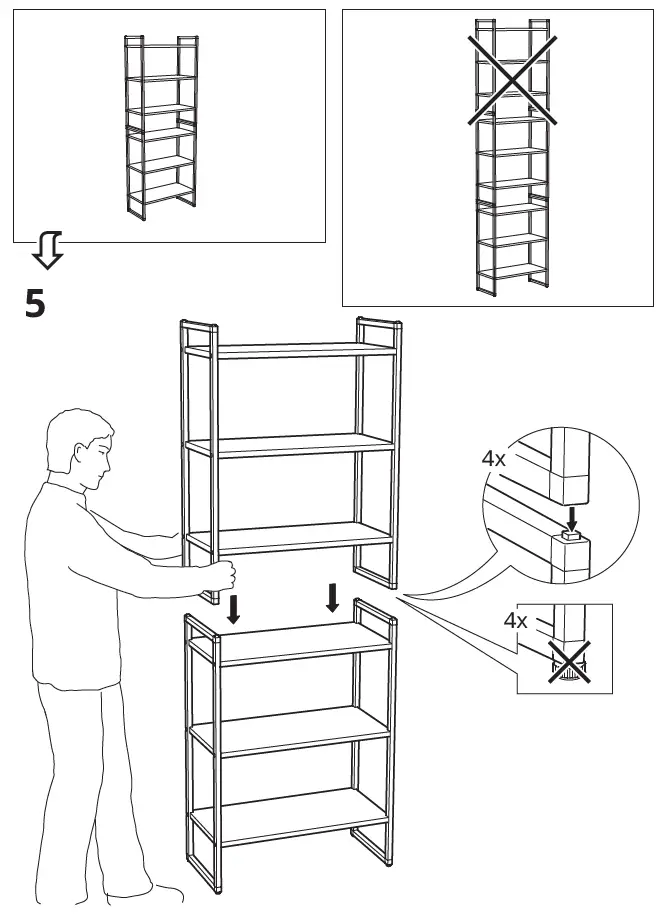 5

4x

4x