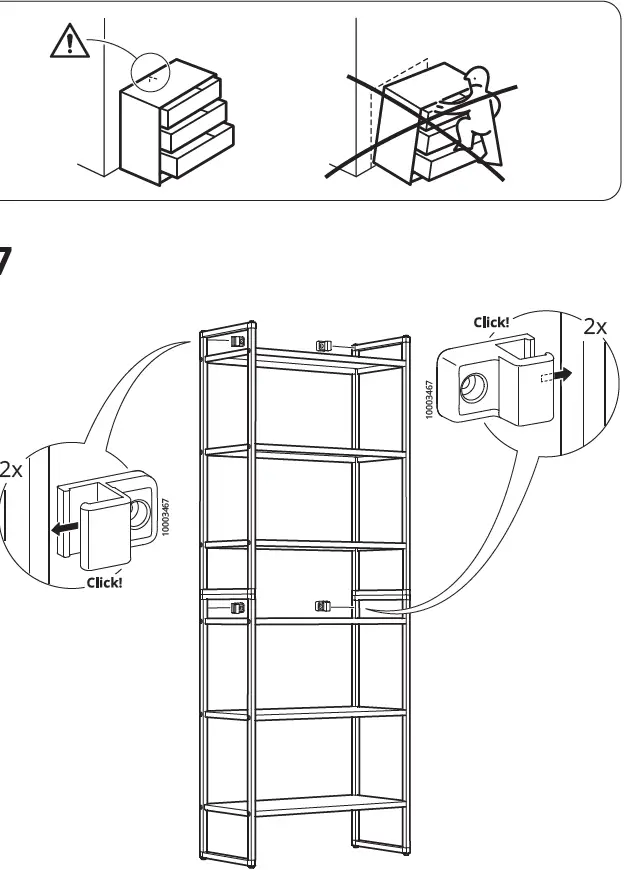 7

Click!
2x
10003467

2x
10003467
Click!