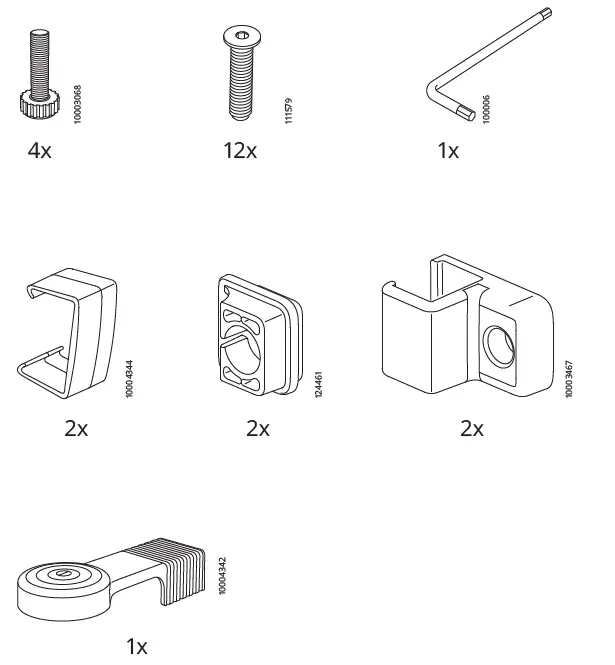 10003068
4x

111579
12x

100006
1x

10004344
2x

124461
2x

10003467
2x

10004342
1x