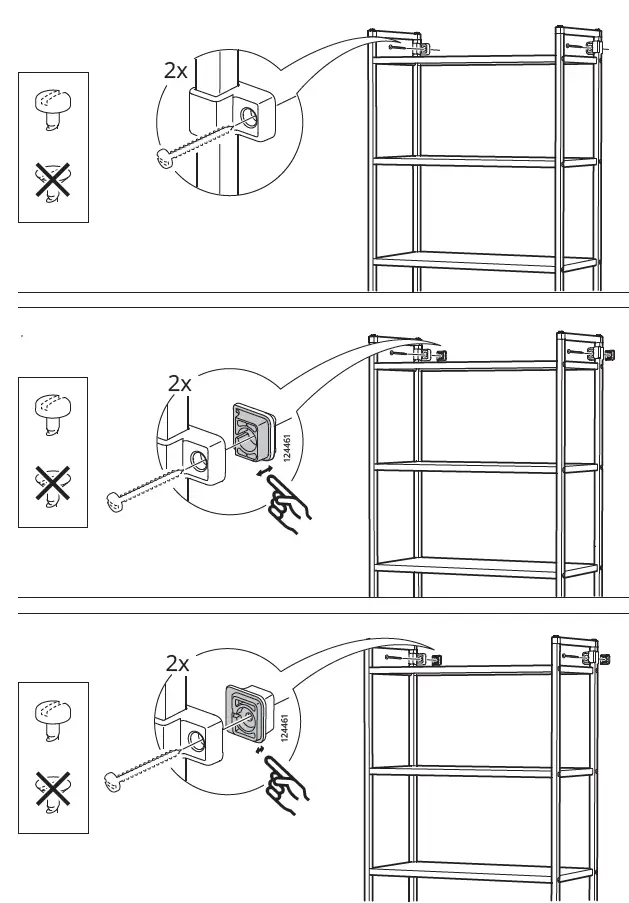 2x

2x

124461

2x

124461