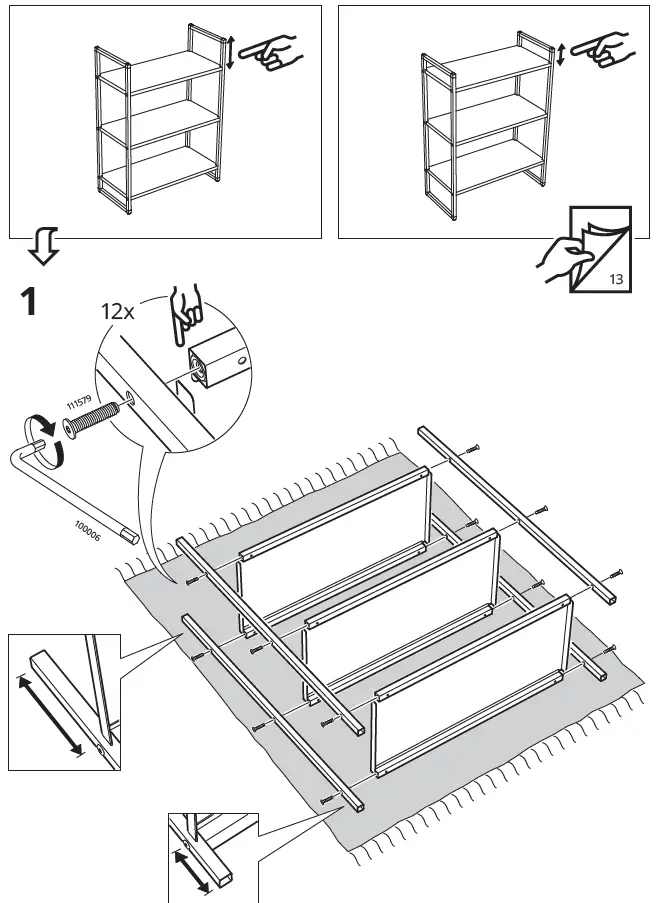 13

1

12x

111579

100006