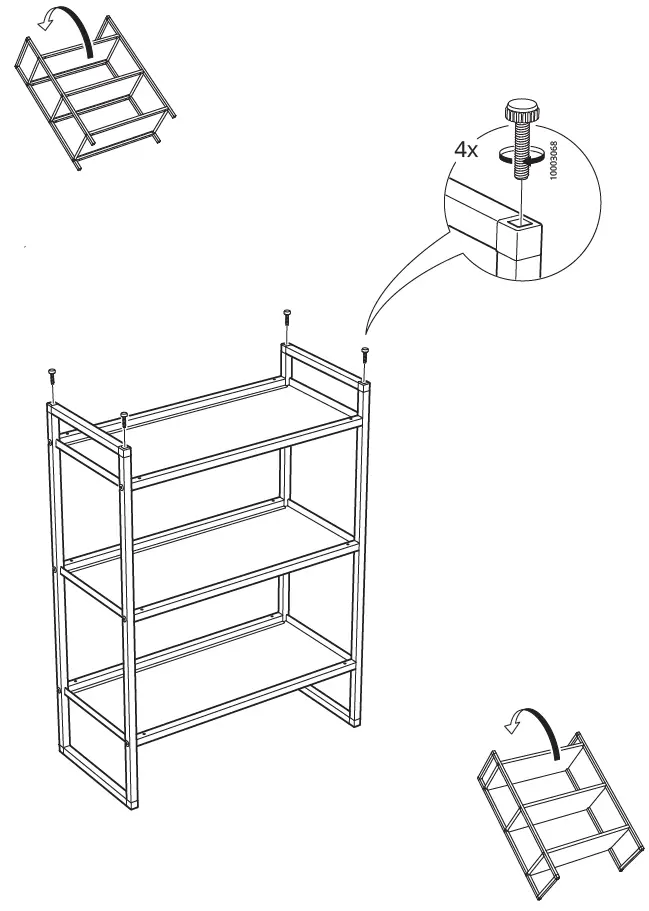 4x
10003068