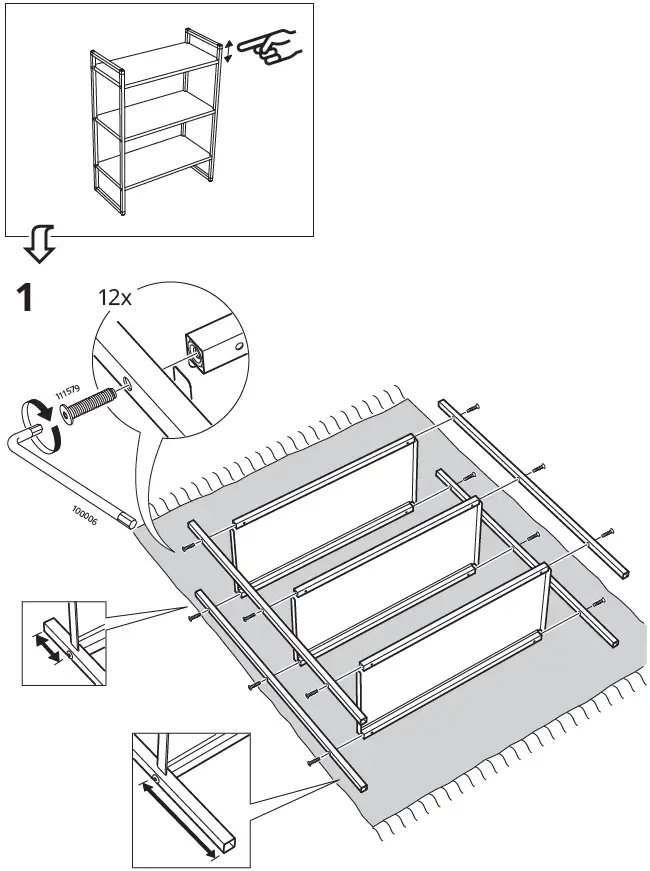 1

12x

111579

100006