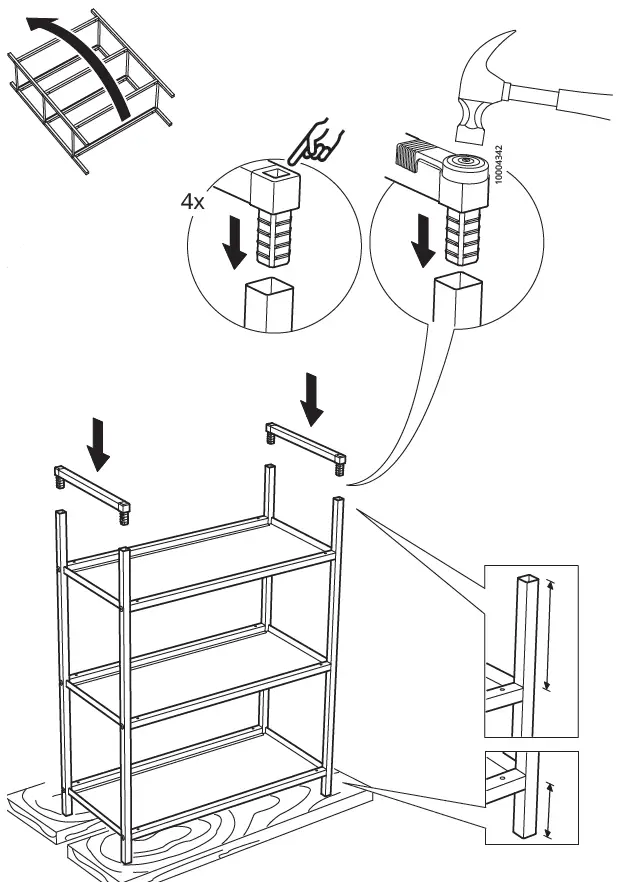 4x

10004342