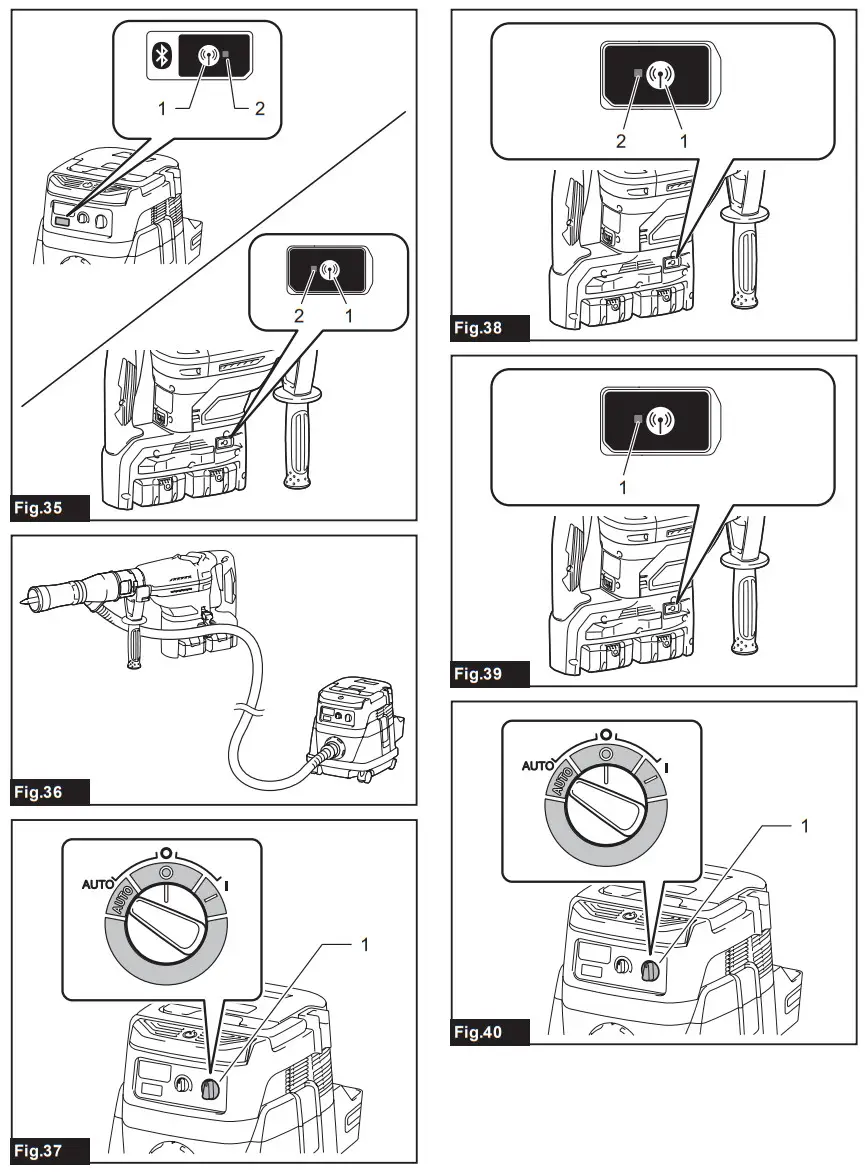 1 2

2 1

Fig.35

Fig.36

AUTO O I

AUTO

1

Fig.37

2 1

Fig.38

1

Fig.39

AUTO O I

AUTO

1

Fig.40