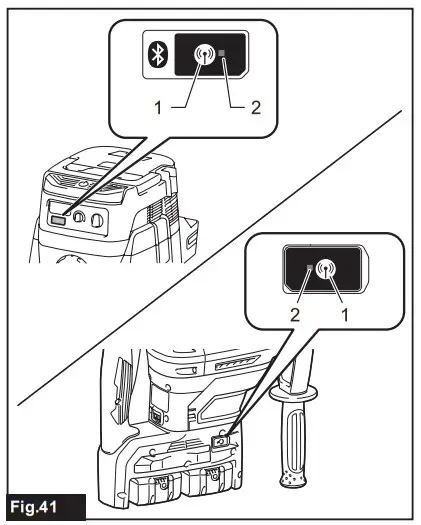 1
2
2
1
Fig.41