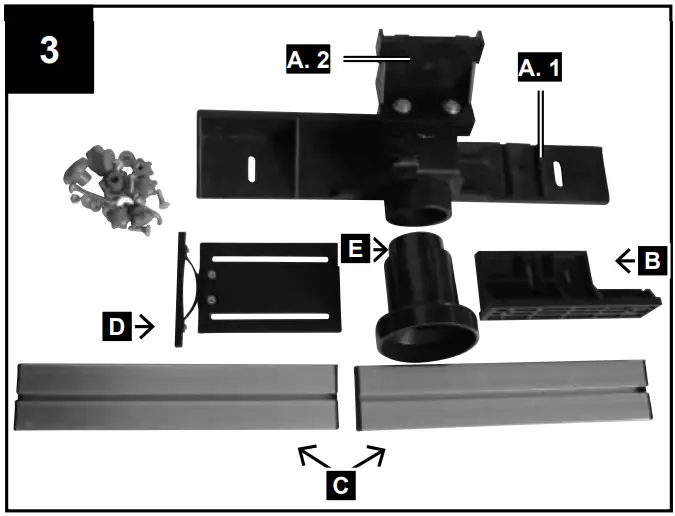 3

A. 2

A. 1

E

B

D

C