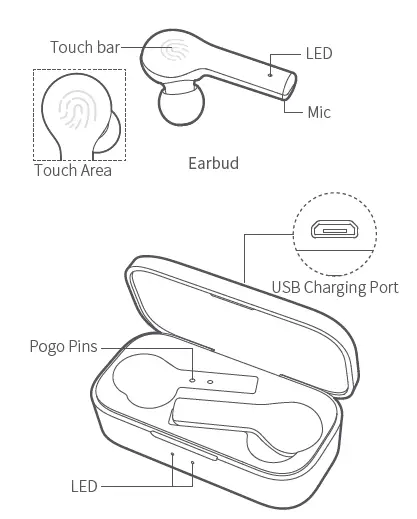 Touch bar
LED
Mic
Touch Area
Earbud

USB Charging Port
Pogo Pins
LED