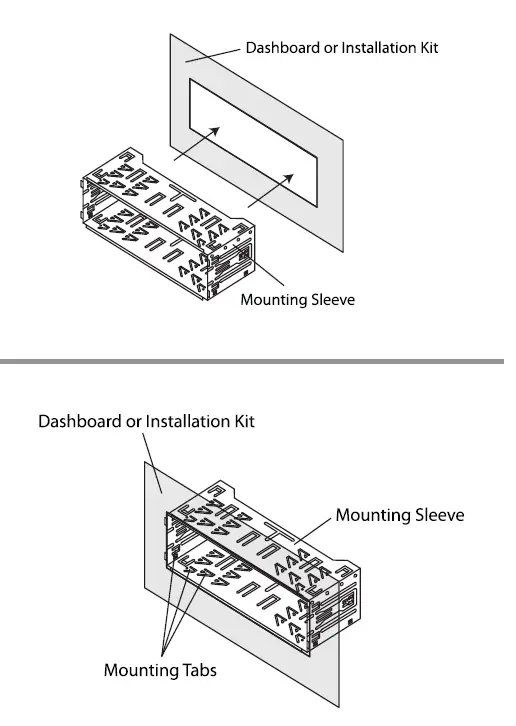 Dashboard or Installation Kit

Mounting Sleeve

Dashboard or Installation Kit

Mounting Sleeve

Mounting Tabs