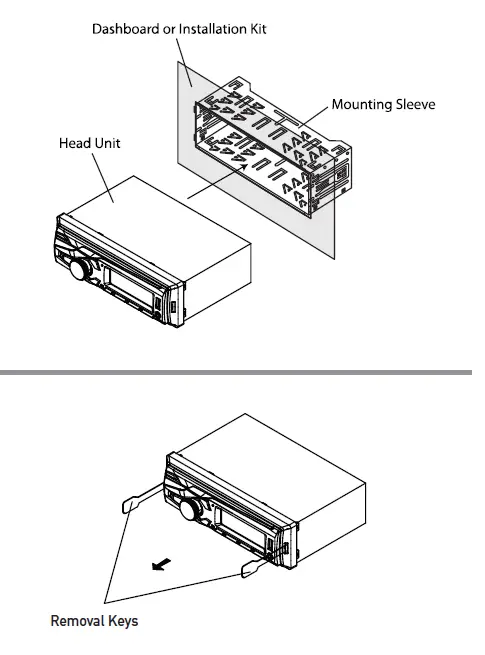 Dashboard or Installation Kit

Mounting Sleeve

Head Unit

Removal Keys