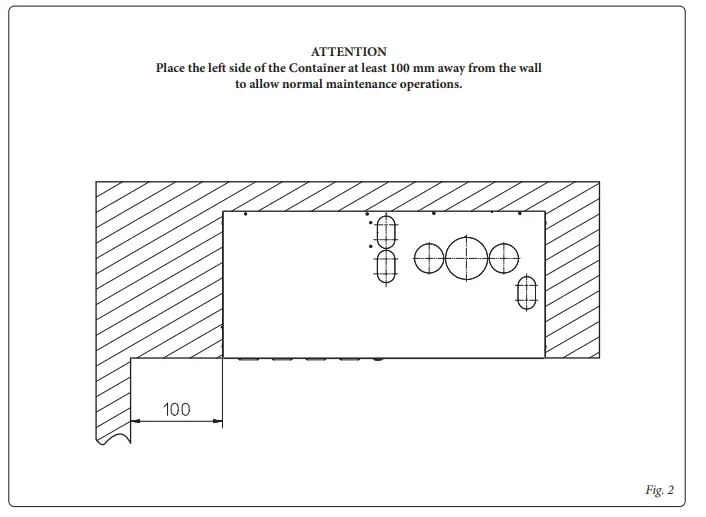 ATTENTION
Place the left side of the Container at least 100 mm away from the wall to allow normal maintenance operations.

100

Fig. 2