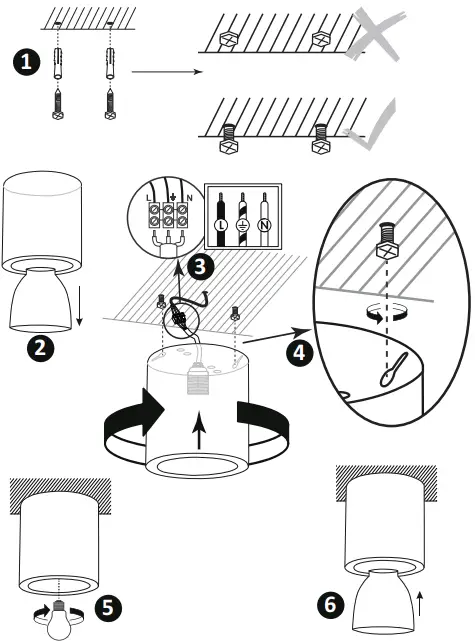 1

2

L N

L N

3

4

5

6