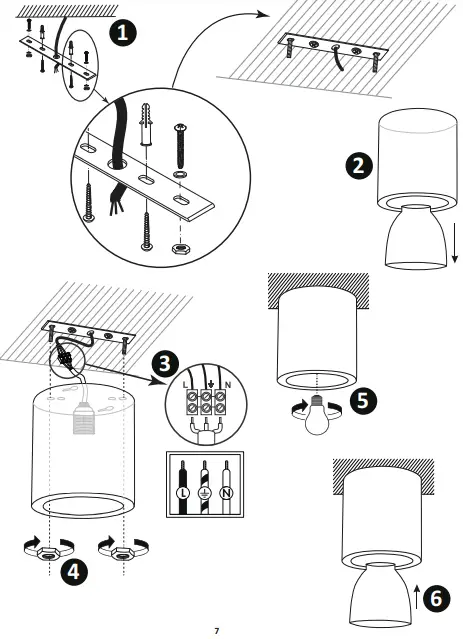 1
2
3
L
N
L
N
4
5
6
7