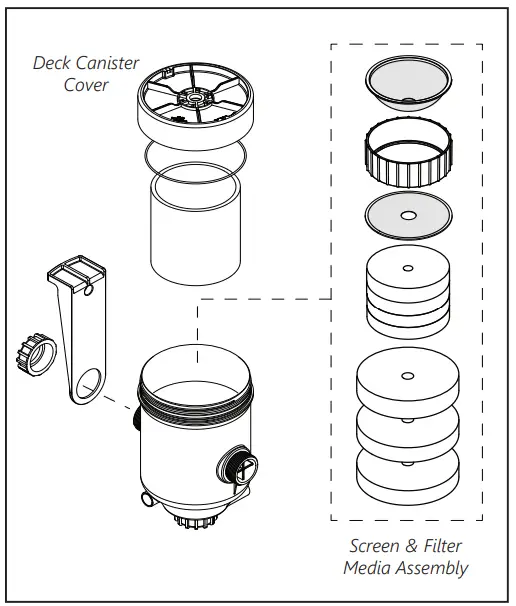 Deck Canister Cover

Screen & Filter Media Assembly