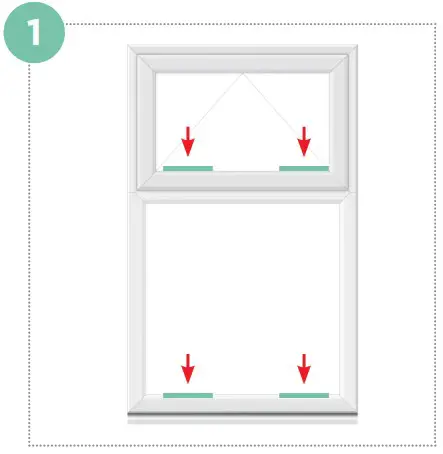 1