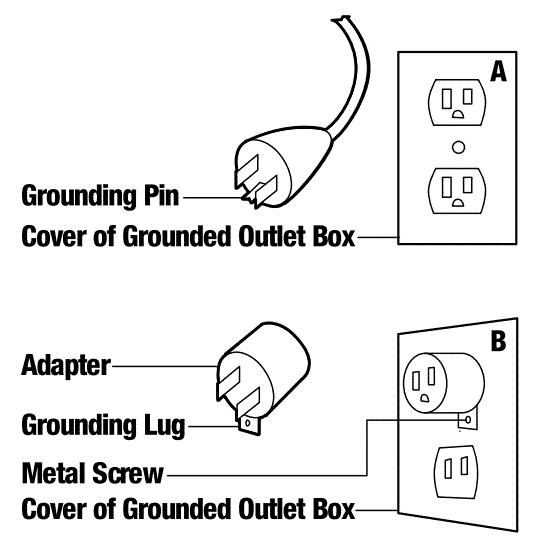 A

Grounding Pin

Cover of Grounded Outlet Box

B

Adapter

Grounding Lug

Metal Screw

Cover of Grounded Outlet Box