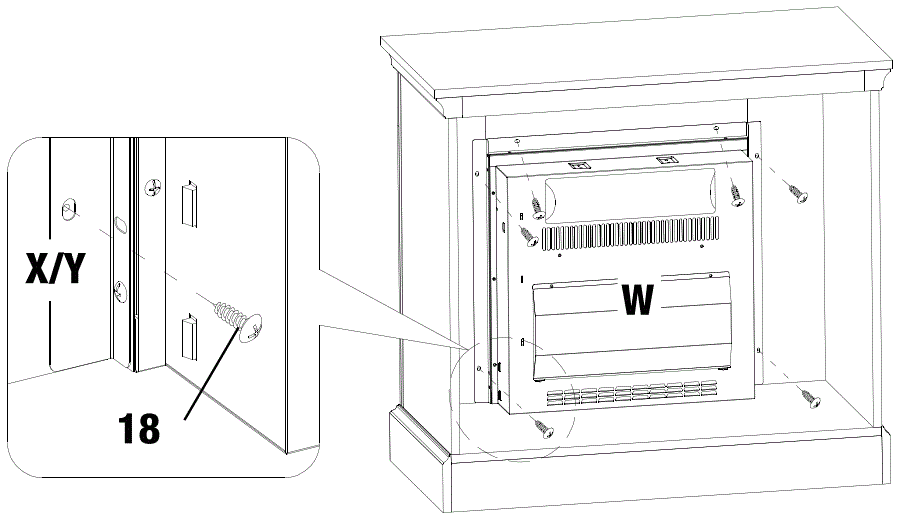 X/Y

18

W