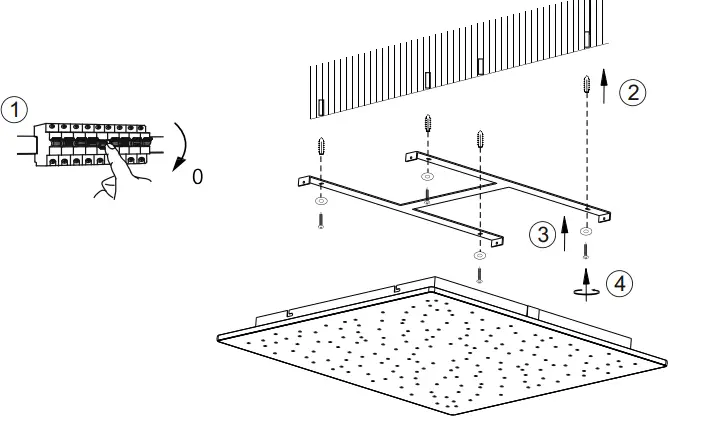 1
0
2
3
4