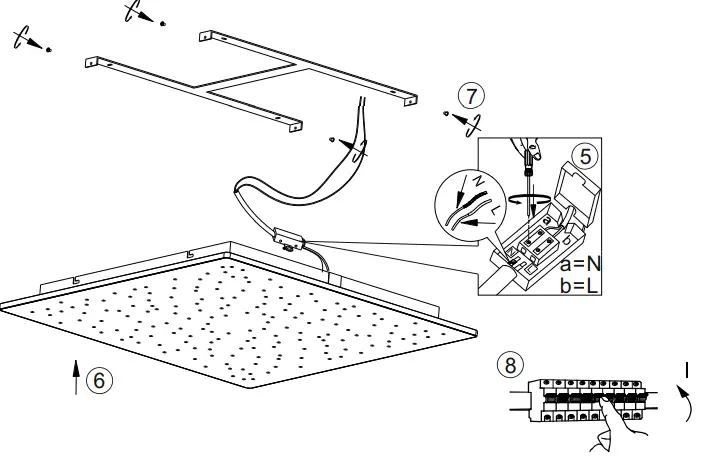 7

5

N

L

a=N
b=L

6

8

I