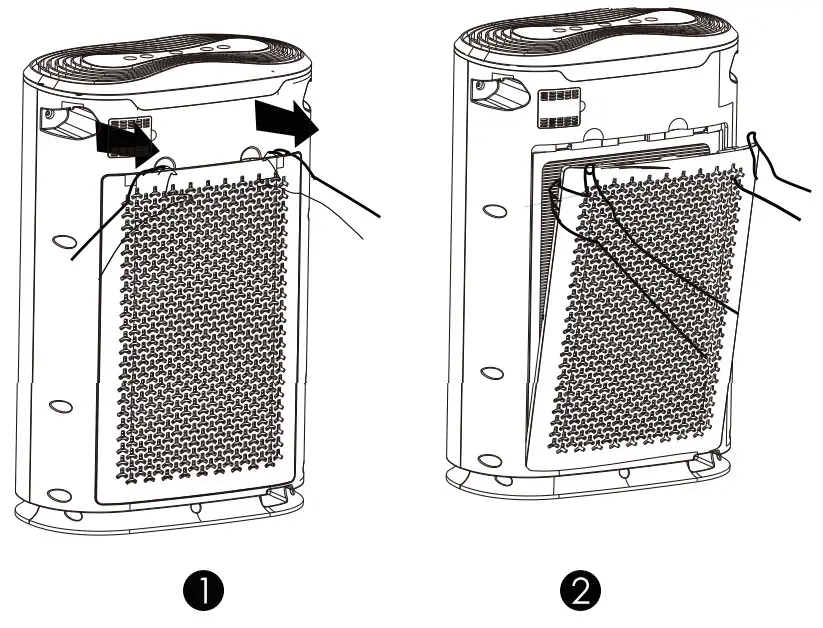 1

2