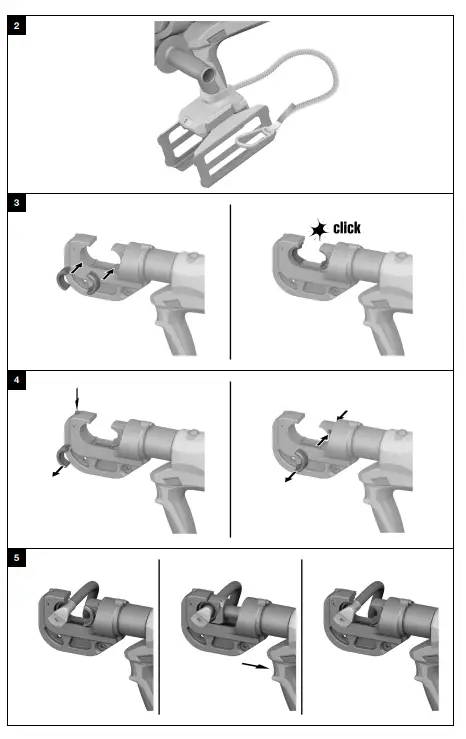 2

3

click

4

5